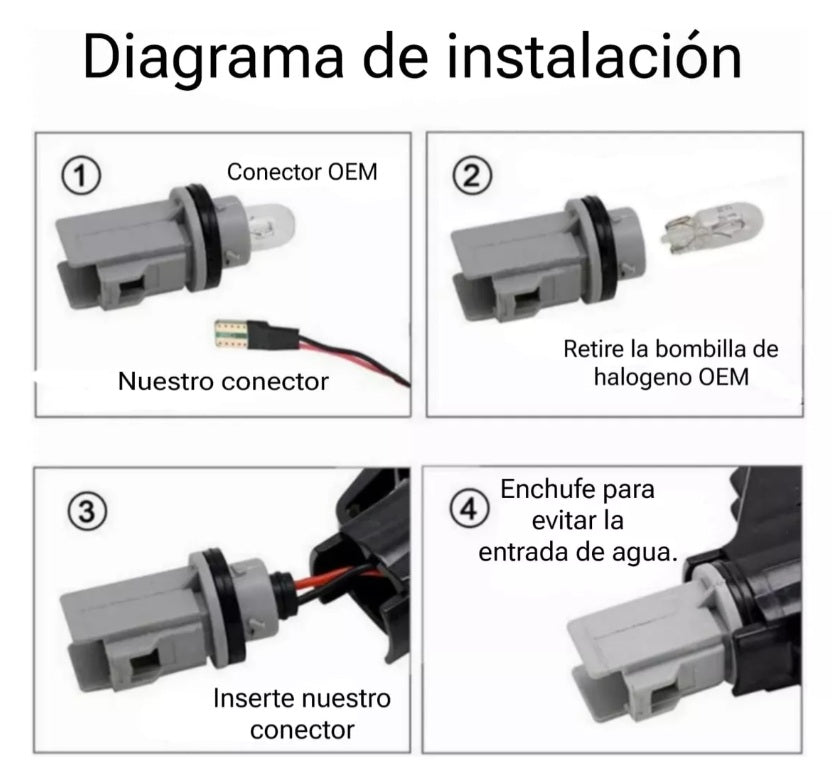 Diagrama de instalación

1
Conector OEM
Nuestro conector

2
Retire la bombilla de halogeno OEM

3
Inserte nuestro conector

4
Enchufe para evitar la entrada de agua.