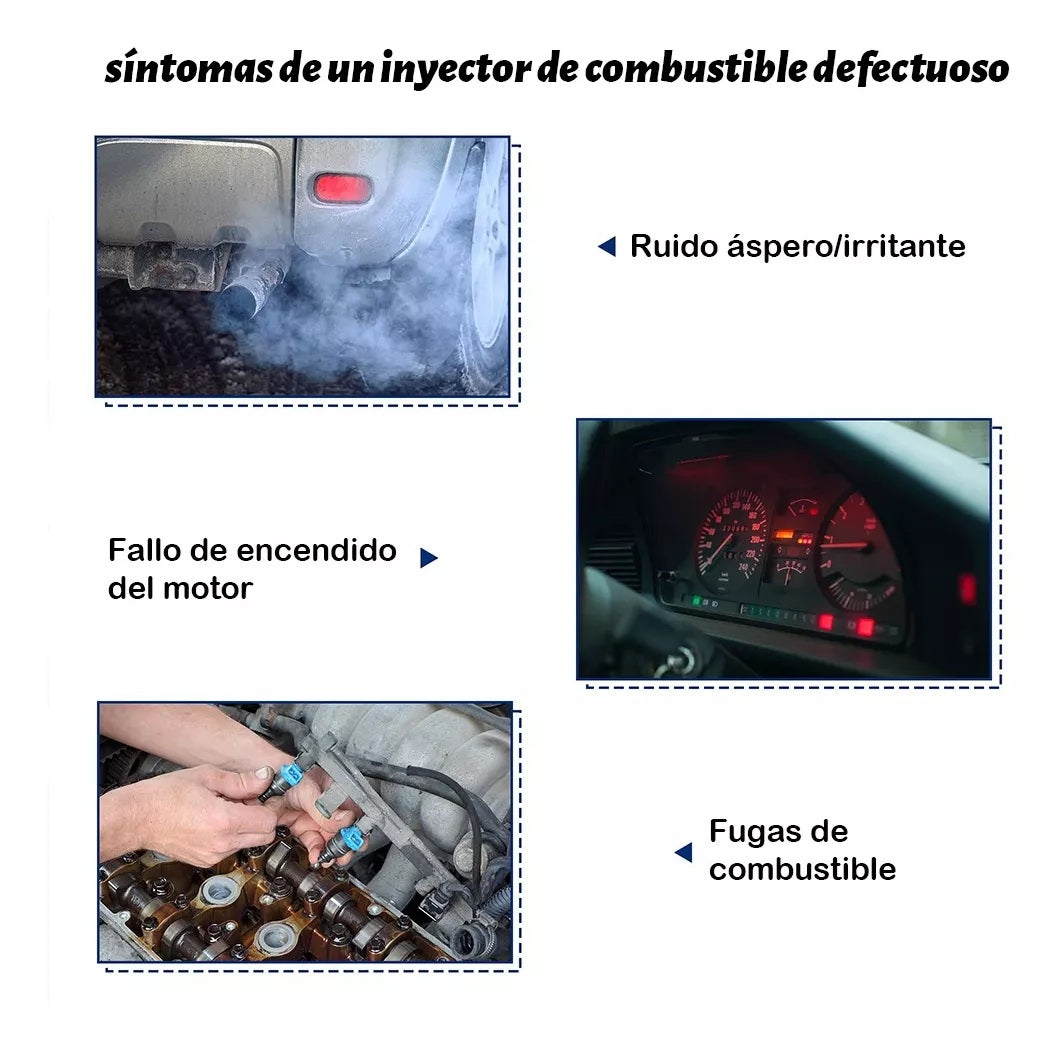 síntomas de un inyector de combustible defectuoso

Ruido áspero/irritante

Fallo de encendido del motor

Fugas de combustible